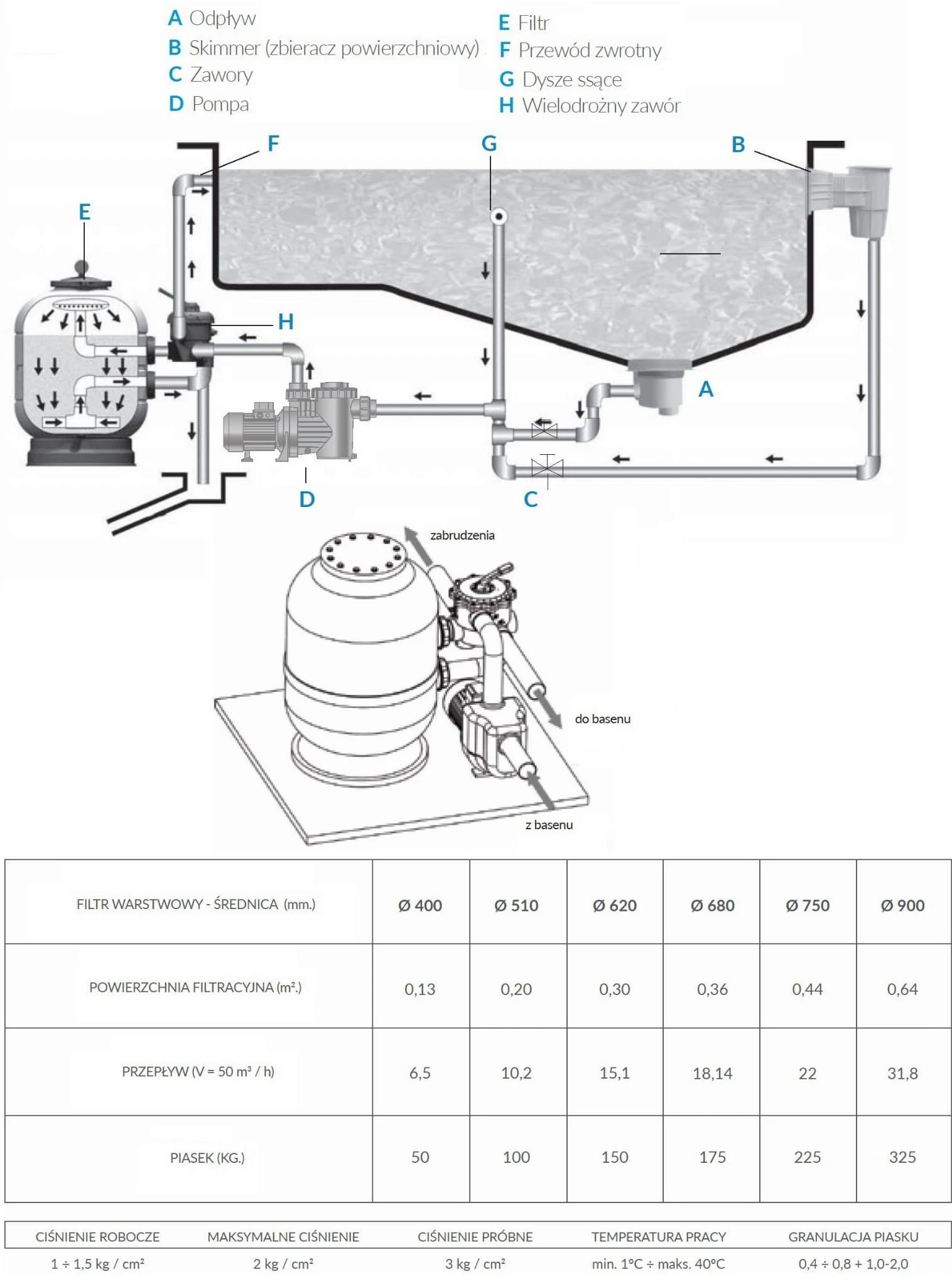 A Odpływ
B Skimmer (zbieracz powierzchniowy)
C Zawory
D Pompa

E Filtr
F Przewód zwrotny
G Dysze ssące
H Wielodrożny zawór

F
G
B
E
H
A
D
C

zabrudzenia
do basenu
z basenu

| FILTR WARSTWOWY - ŚREDNICA (mm.) | Ø 400 | Ø 510 | Ø 620 | Ø 680 | Ø 750 | Ø 900 |
|---|---|---|---|---|---|---|
| POWIERZCHNIA FILTRACYJNA ($m^2$.) | 0,13 | 0,20 | 0,30 | 0,36 | 0,44 | 0,64 |
| PRZEPŁYW (V = 50 $m^3$ / h) | 6,5 | 10,2 | 15,1 | 18,14 | 22 | 31,8 |
| PIASEK (KG.) | 50 | 100 | 150 | 175 | 225 | 325 |

| CIŚNIENIE ROBOCZE | MAKSYMALNE CIŚNIENIE | CIŚNIENIE PRÓBNE | TEMPERATURA PRACY | GRANULACJA PIASKU |
|---|---|---|---|---|
| 1 ÷ 1,5 kg / $cm^2$ | 2 kg / $cm^2$ | 3 kg / $cm^2$ | min. 1°C ÷ maks. 40°C | 0,4 ÷ 0,8 + 1,0-2,0 |